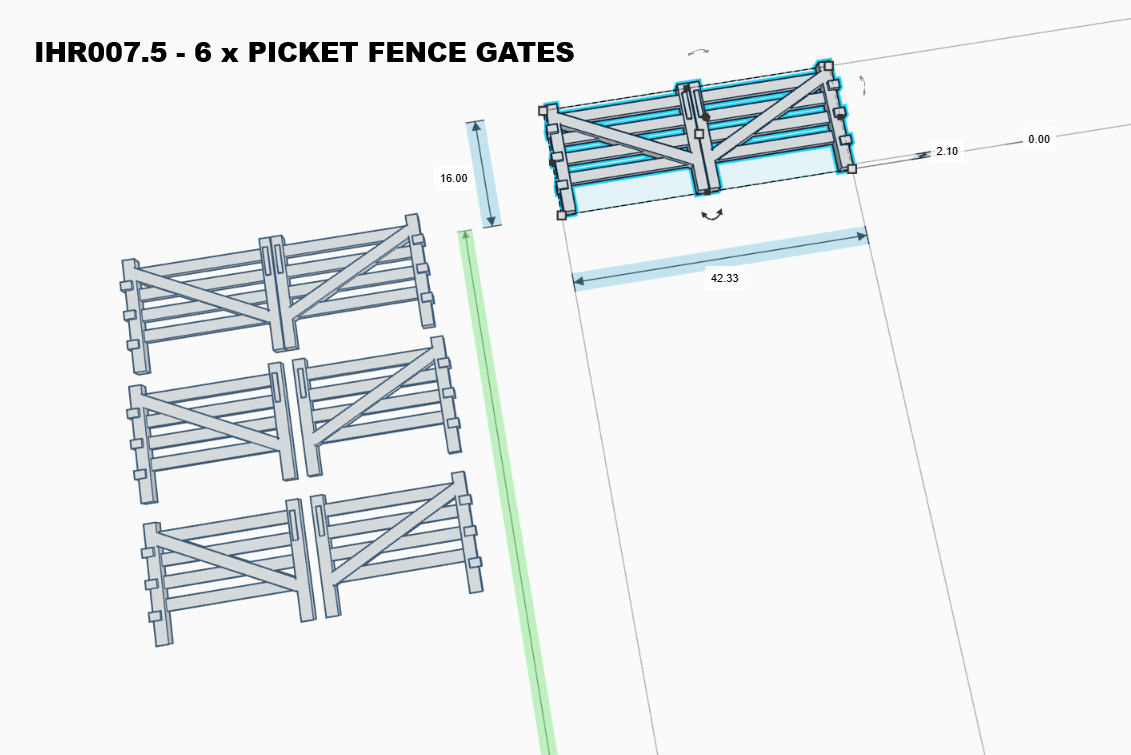 IHR007.5 - 6 x PICKET FENCE GATES

16.00

2.10

0.00

42.33